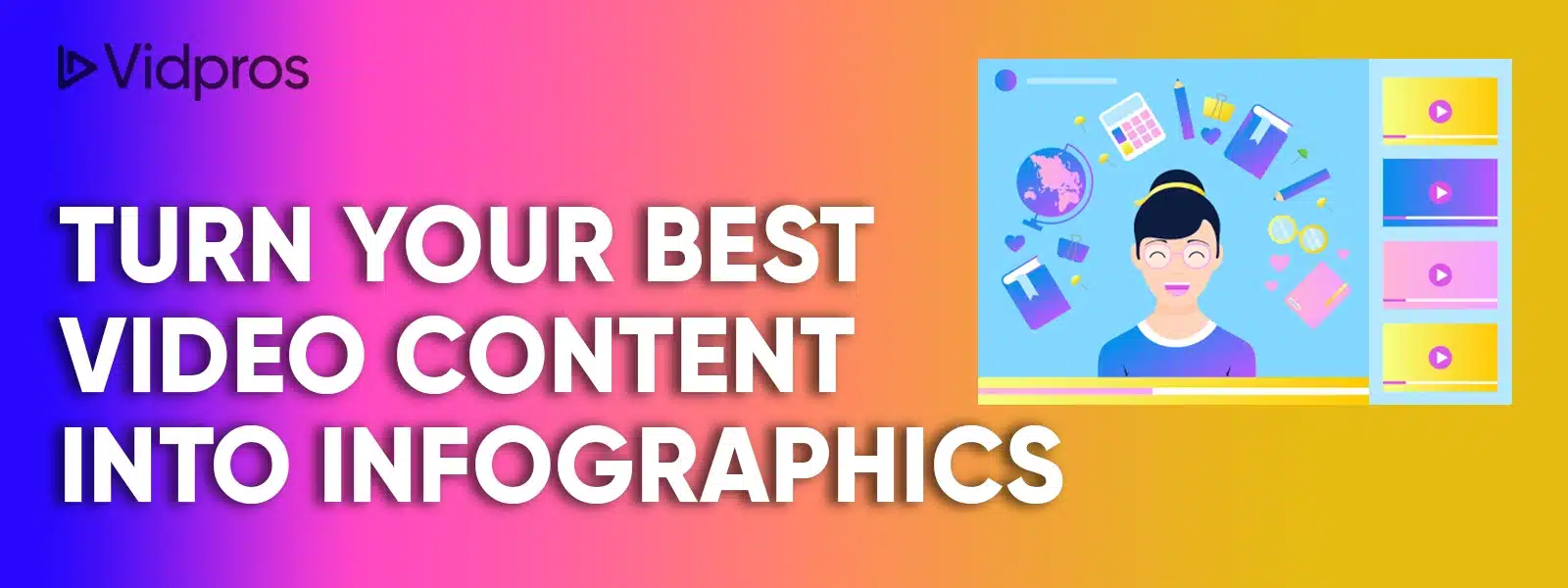 Vidpros

TURN YOUR BEST VIDEO CONTENT INTO INFOGRAPHICS